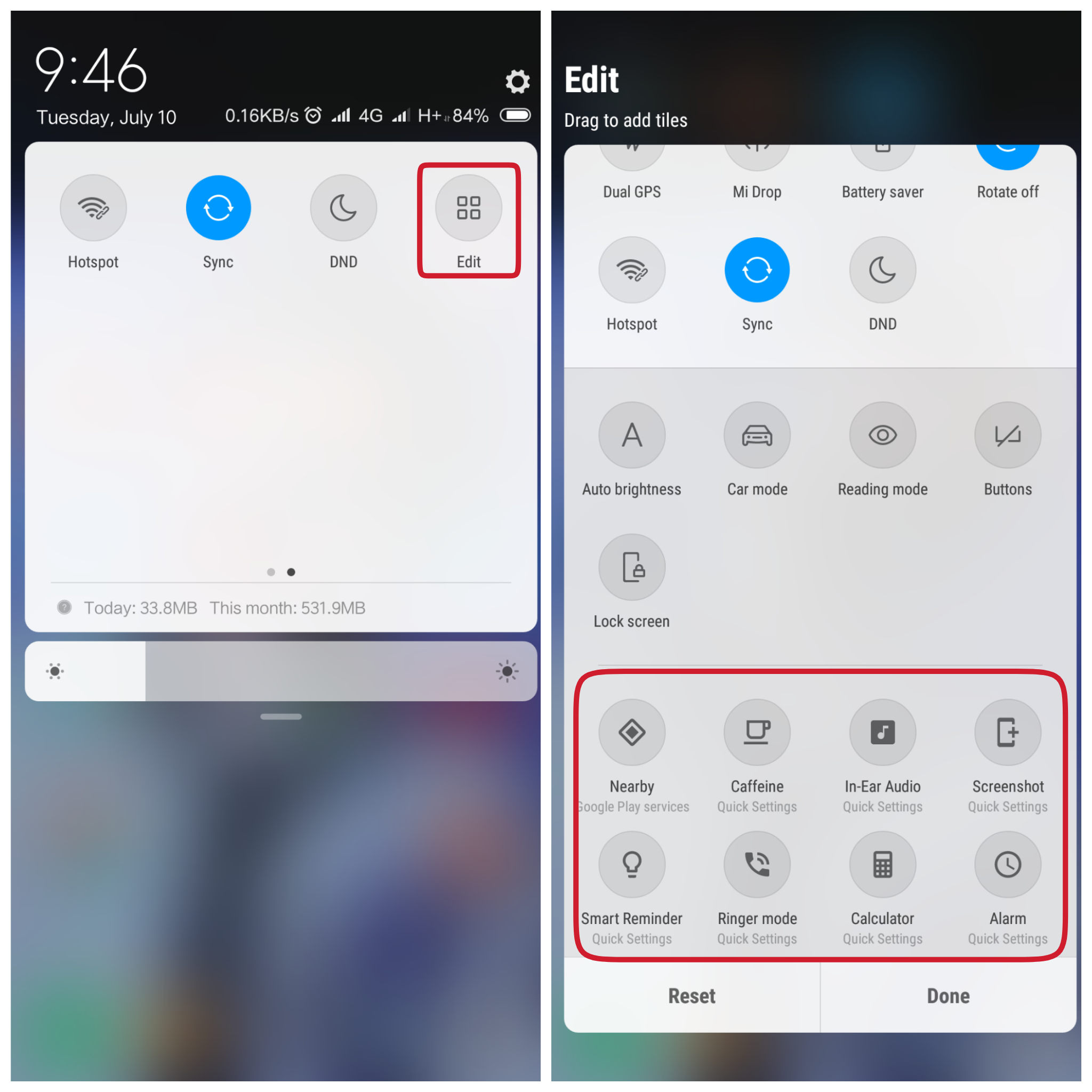 9:46
Tuesday, July 10
0.16KB/s 4G H+ 84%

Hotspot
Sync
DND
Edit

Today: 33.8MB This month: 531.9MB

Edit
Drag to add tiles

Dual GPS
Mi Drop
Battery saver
Rotate off

Hotspot
Sync
DND

Auto brightness
Car mode
Reading mode
Buttons

Lock screen

Nearby
Google Play services
Caffeine
Quick Settings
In-Ear Audio
Quick Settings
Screenshot
Quick Settings

Smart Reminder
Quick Settings
Ringer mode
Quick Settings
Calculator
Quick Settings
Alarm
Quick Settings

Reset
Done