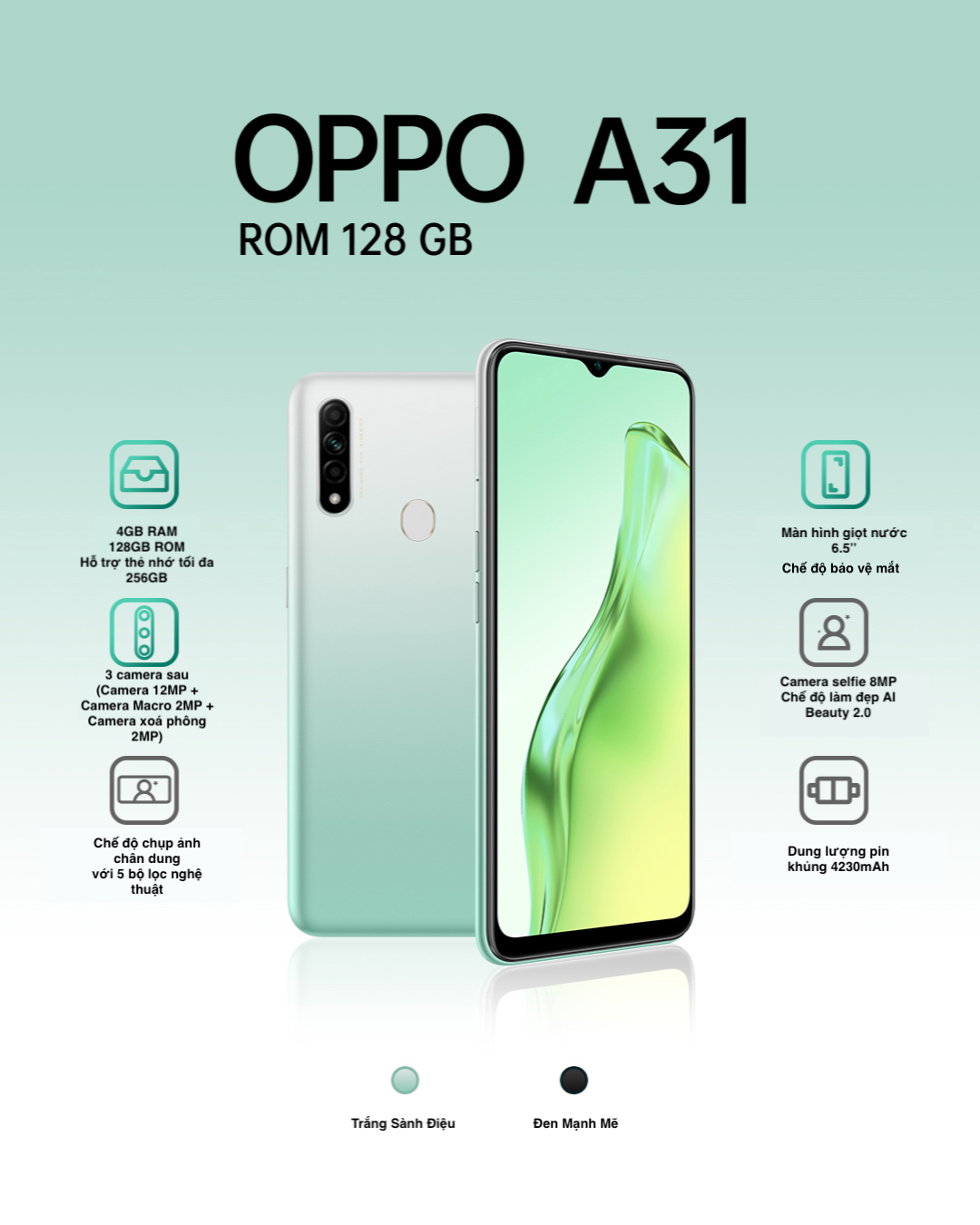 OPPO A31
ROM 128 GB

4GB RAM
128GB ROM
Hỗ trợ thẻ nhớ tối đa 256GB

3 camera sau
(Camera 12MP + Camera Macro 2MP + Camera xoá phông 2MP)

Chế độ chụp ảnh chân dung
với 5 bộ lọc nghệ thuật

Màn hình giọt nước 6.5"
Chế độ bảo vệ mắt

Camera selfie 8MP
Chế độ làm đẹp AI Beauty 2.0

Dung lượng pin khủng 4230mAh

Trắng Sành Điệu

Đen Mạnh Mẽ