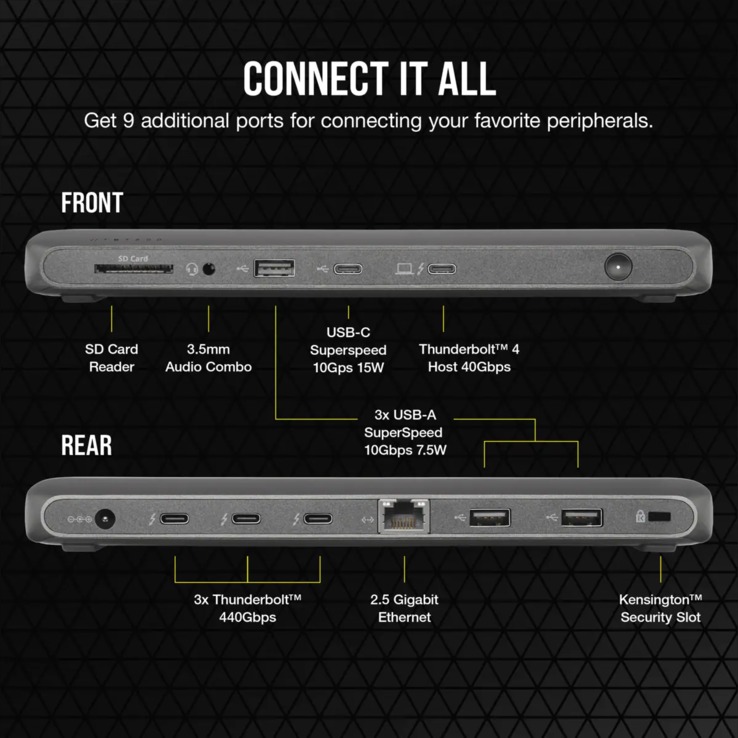 CONNECT IT ALL

Get 9 additional ports for connecting your favorite peripherals.

FRONT

SD Card

SD Card Reader

3.5mm Audio Combo

USB-C Superspeed 10Gps 15W

Thunderbolt™ 4 Host 40Gbps

3x USB-A SuperSpeed 10Gbps 7.5W

REAR

3x Thunderbolt™ 440Gbps

2.5 Gigabit Ethernet

Kensington™ Security Slot