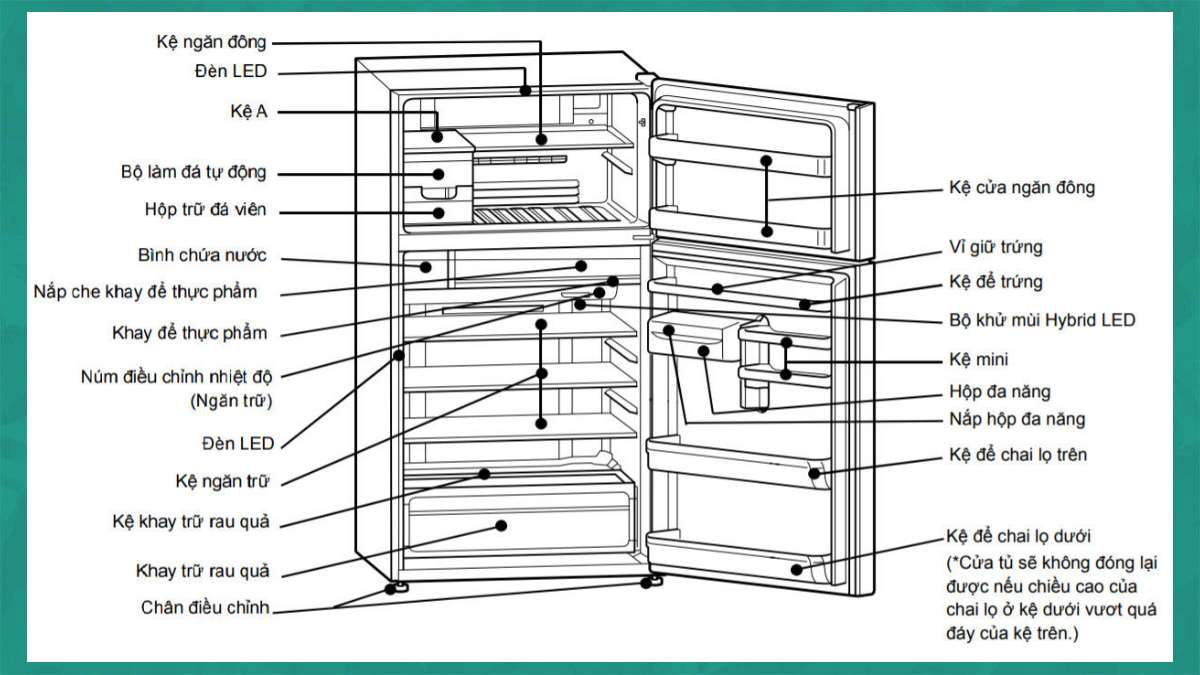 Kệ ngăn đông
Đèn LED
Kệ A
Bộ làm đá tự động
Hộp trữ đá viên
Bình chứa nước
Nắp che khay để thực phẩm
Khay để thực phẩm
Núm điều chỉnh nhiệt độ (Ngăn trữ)
Đèn LED
Kệ ngăn trữ
Kệ khay trữ rau quả
Khay trữ rau quả
Chân điều chỉnh

Kệ cửa ngăn đông
Vỉ giữ trứng
Kệ để trứng
Bộ khử mùi Hybrid LED
Kệ mini
Hộp đa năng
Nắp hộp đa năng
Kệ để chai lọ trên
Kệ để chai lọ dưới
(*Cửa tủ sẽ không đóng lại được nếu chiều cao của chai lọ ở kệ dưới vượt quá đáy của kệ trên.)